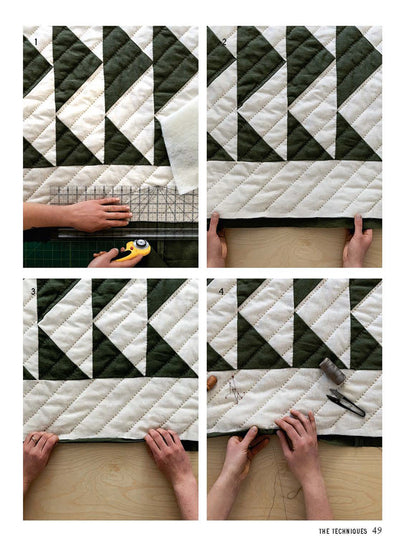 1

2

3

4

THE TECHNIQUES 49